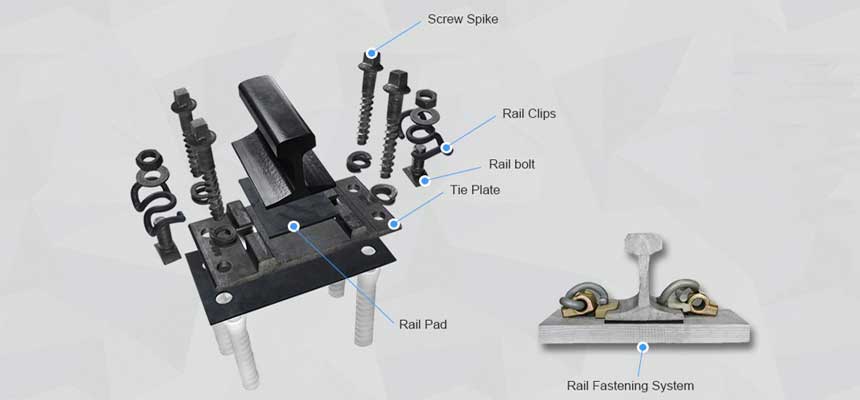 Screw Spike
Rail Clips
Rail bolt
Tie Plate
Rail Pad
Rail Fastening System